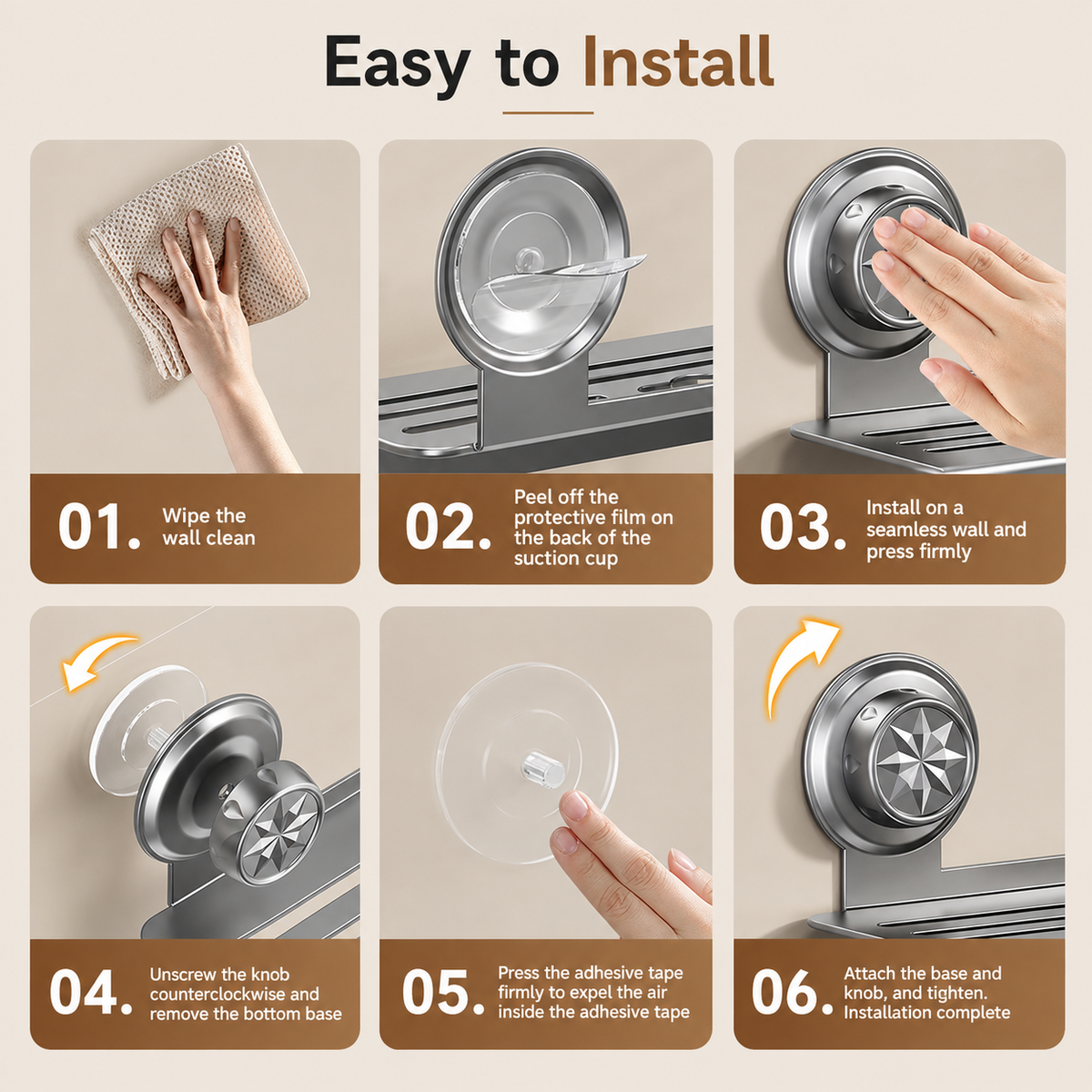 Easy to Install

01. Wipe the wall clean

02. Peel off the protective film on the back of the suction cup

03. Install on a seamless wall and press firmly

04. Unscrew the knob counterclockwise and remove the bottom base

05. Press the adhesive tape firmly to expel the air inside the adhesive tape

06. Attach the base and knob, and tighten. Installation complete